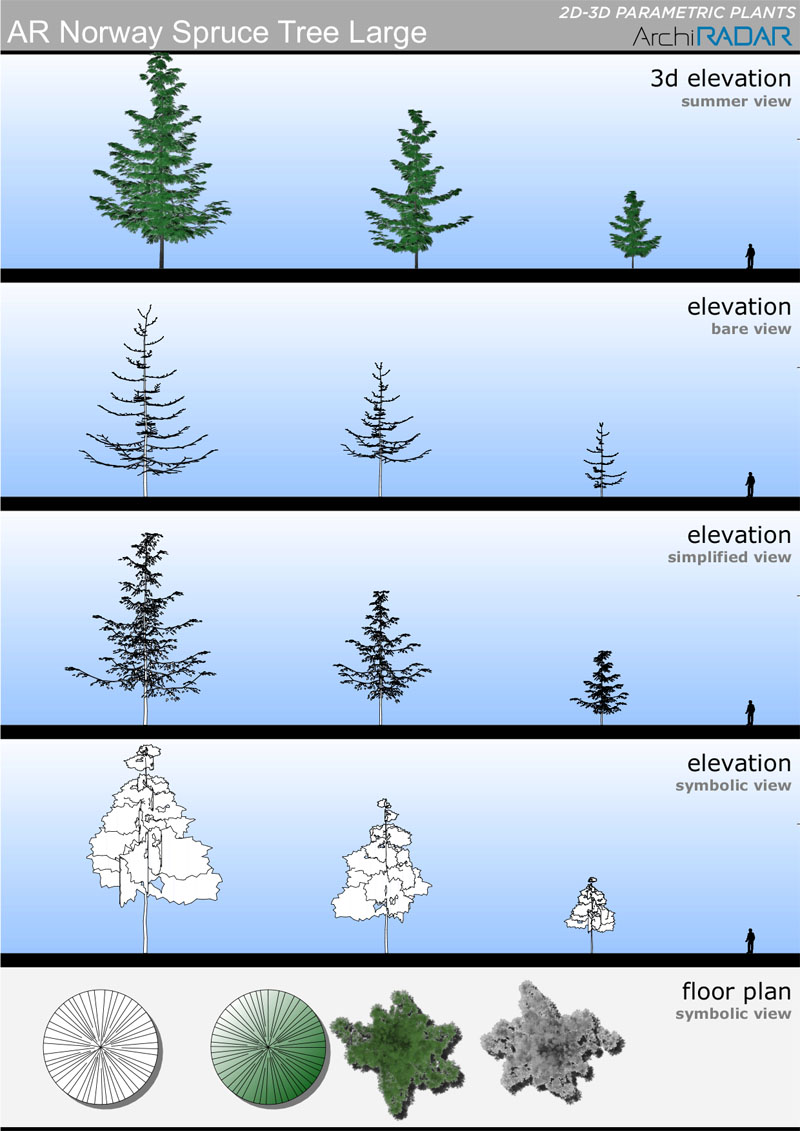 AR Norway Spruce Tree Large

2D-3D PARAMETRIC PLANTS
ArchiRADAR

3d elevation
summer view

elevation
bare view

elevation
simplified view

elevation
symbolic view

floor plan
symbolic view