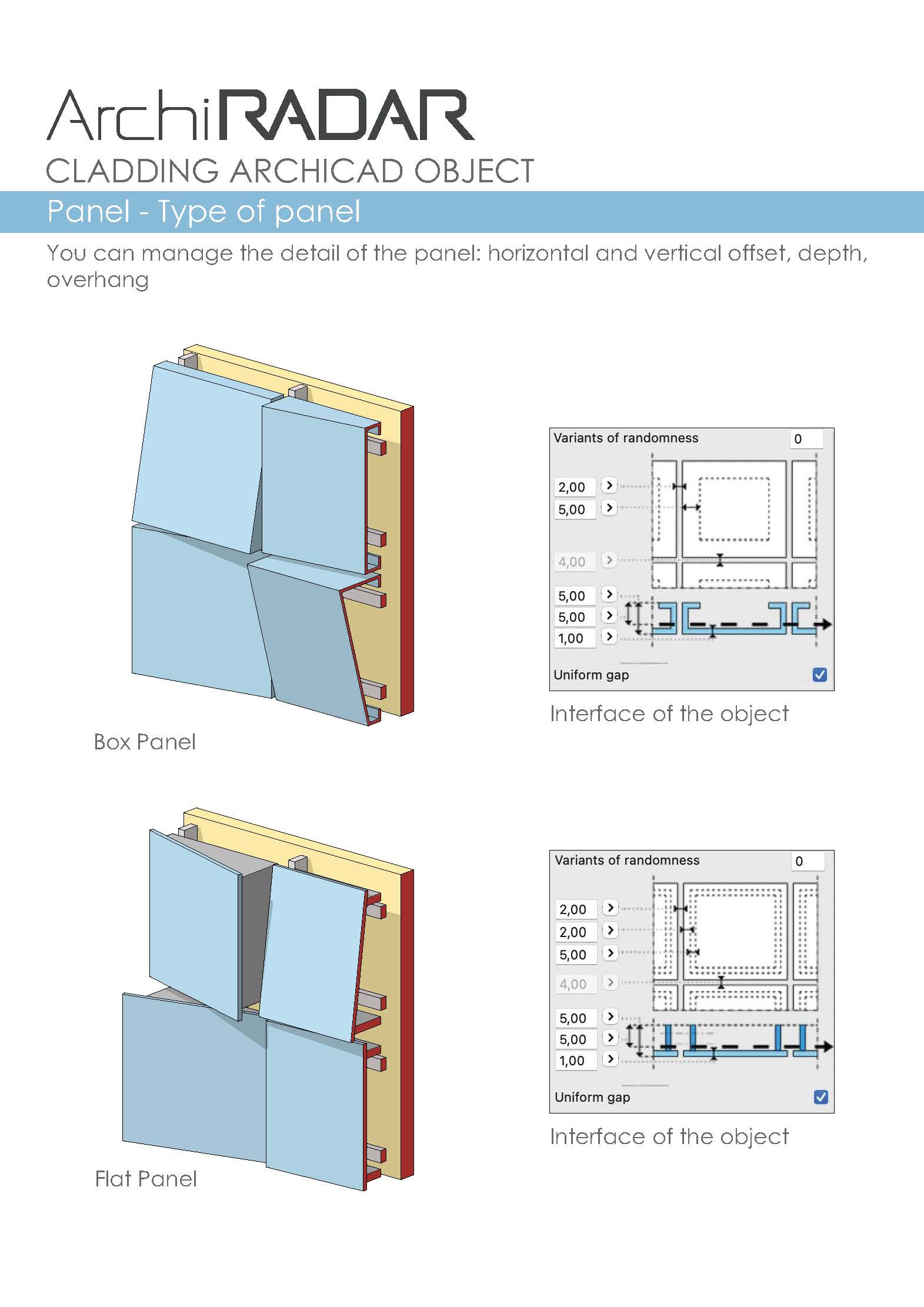 ArchiRADAR

CLADDING ARCHICAD OBJECT

Panel - Type of panel

You can manage the detail of the panel: horizontal and vertical offset, depth, overhang

Variants of randomness 0

2,00
5,00
4,00
5,00
5,00
1,00

Uniform gap

Interface of the object

Box Panel

Variants of randomness 0

2,00
2,00
5,00
4,00
5,00
5,00
1,00

Uniform gap

Interface of the object

Flat Panel